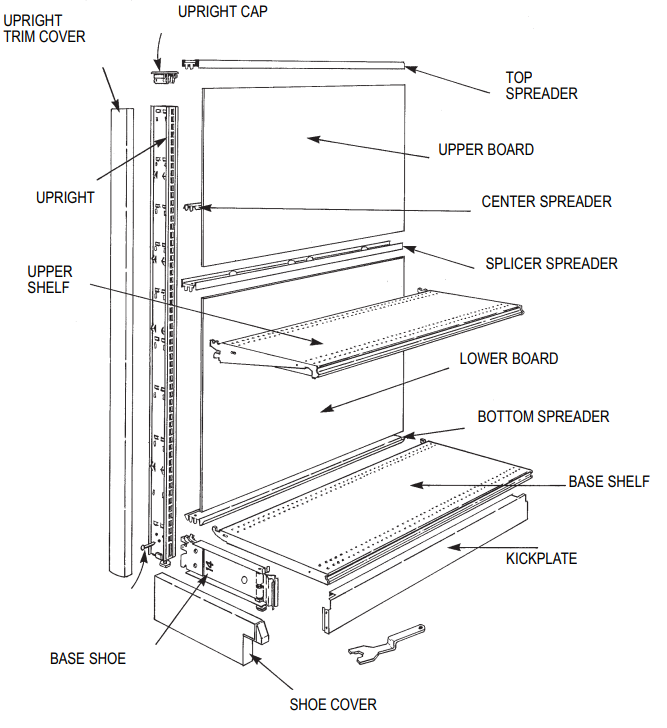 UPRIGHT TRIM COVER

UPRIGHT CAP

TOP SPREADER

UPPER BOARD

UPRIGHT

CENTER SPREADER

SPLICER SPREADER

UPPER SHELF

LOWER BOARD

BOTTOM SPREADER

BASE SHELF

KICKPLATE

BASE SHOE

SHOE COVER